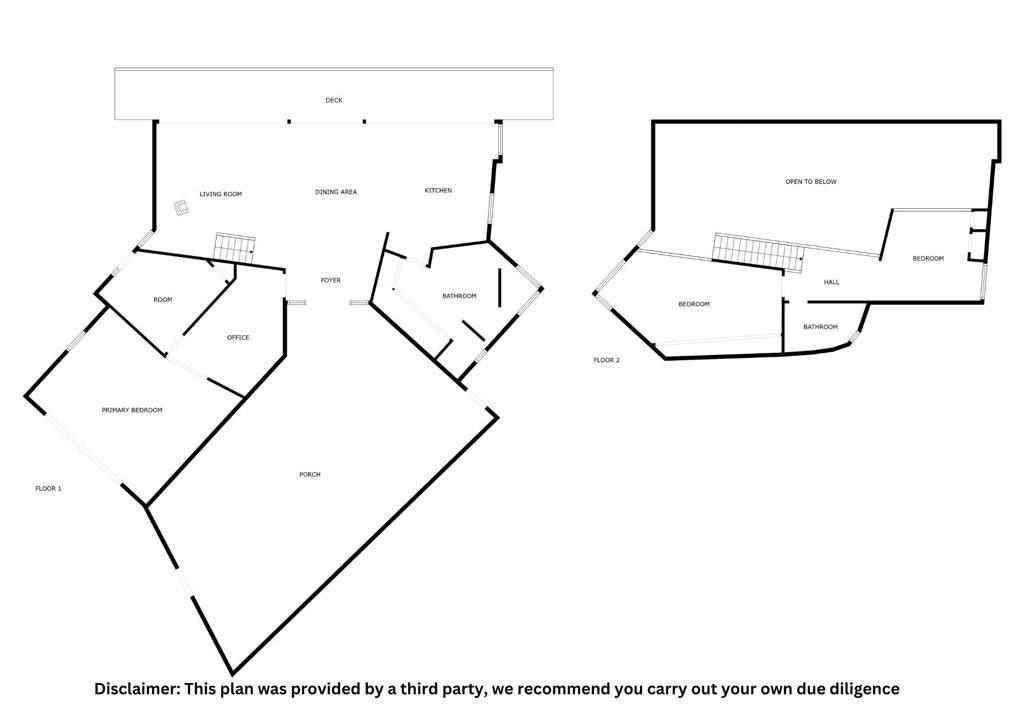 DECK

LIVING ROOM

DINING AREA

KITCHEN

FOYER

ROOM

OFFICE

BATHROOM

PRIMARY BEDROOM

PORCH

FLOOR 1

OPEN TO BELOW

BEDROOM

HALL

BEDROOM

BATHROOM

FLOOR 2

Disclaimer: This plan was provided by a third party, we recommend you carry out your own due diligence