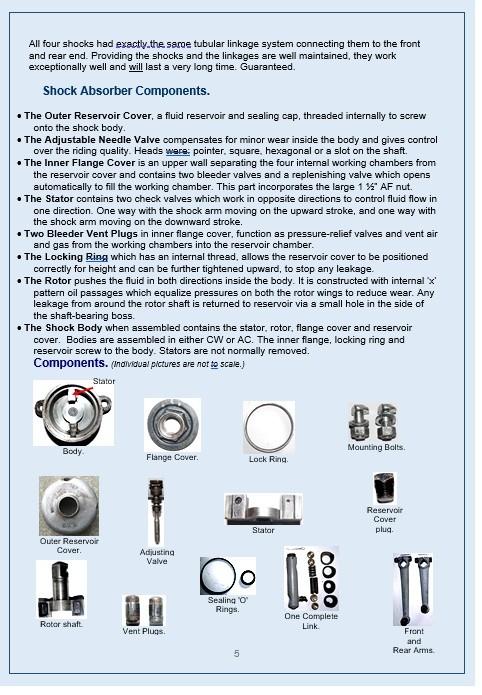 All four shocks had exactly the same tubular linkage system connecting them to the front and rear end. Providing the shocks and the linkages are well maintained, they work exceptionally well and will last a very long time. Guaranteed.

Shock Absorber Components.

• The Outer Reservoir Cover, a fluid reservoir and sealing cap, threaded internally to screw onto the shock body.
• The Adjustable Needle Valve compensates for minor wear inside the body and gives control over the riding quality. Heads were: pointer, square, hexagonal or a slot on the shaft.
• The Inner Flange Cover is an upper wall separating the four internal working chambers from the reservoir cover and contains two bleeder valves and a replenishing valve which opens automatically to fill the working chamber. This part incorporates the large 1 ½" AF nut.
• The Stator contains two check valves which work in opposite directions to control fluid flow in one direction. One way with the shock arm moving on the upward stroke, and one way with the shock arm moving on the downward stroke.
• Two Bleeder Vent Plugs in inner flange cover, function as pressure-relief valves and vent air and gas from the working chambers into the reservoir chamber.
• The Locking Ring which has an internal thread, allows the reservoir cover to be positioned correctly for height and can be further tightened upward, to stop any leakage.
• The Rotor pushes the fluid in both directions inside the body. It is constructed with internal 'x' pattern oil passages which equalize pressures on both the rotor wings to reduce wear. Any leakage from around the rotor shaft is returned to reservoir via a small hole in the side of the shaft-bearing boss.
• The Shock Body when assembled contains the stator, rotor, flange cover and reservoir cover. Bodies are assembled in either CW or AC. The inner flange, locking ring and reservoir screw to the body. Stators are not normally removed.

Components. (Individual pictures are not to scale.)

Stator
Body.
Flange Cover.
Lock Ring.
Mounting Bolts.
Outer Reservoir Cover.
Adjusting Valve
Stator
Reservoir Cover plug.
Rotor shaft.
Vent Plugs.
Sealing 'O' Rings.
One Complete Link.
Front and Rear Arms.

5